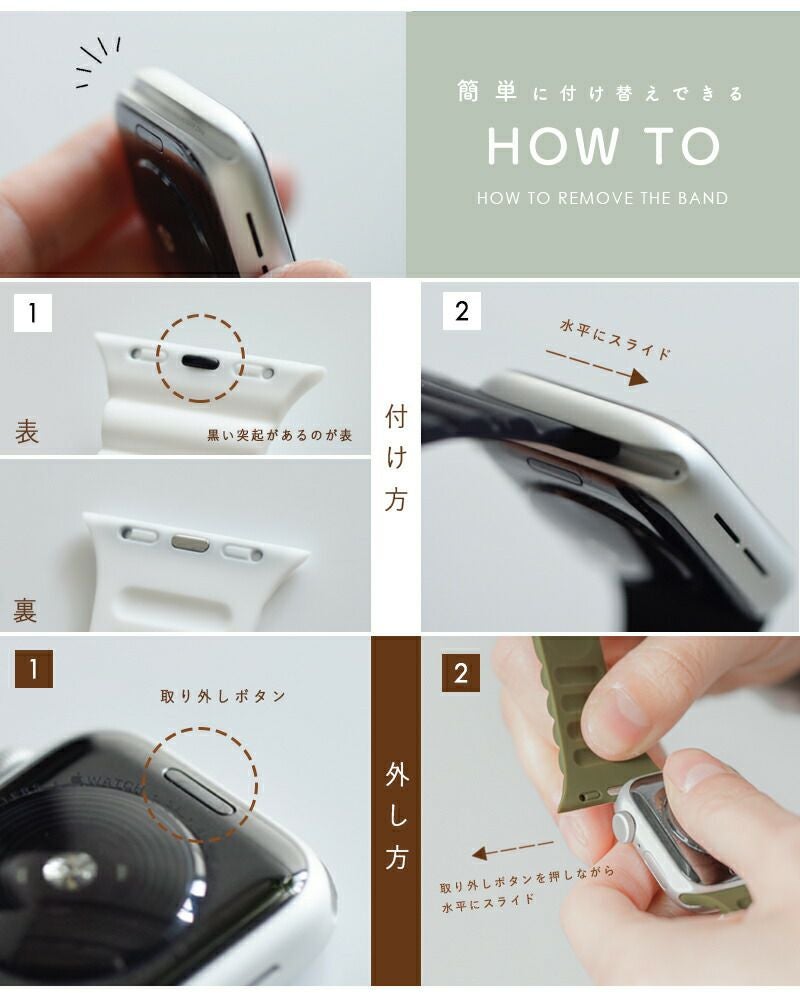 簡単に付け替えできる

HOW TO

HOW TO REMOVE THE BAND

1

表

黒い突起があるのが表

裏

付け方

2

水平にスライド

1

取り外しボタン

外し方

2

取り外しボタンを押しながら水平にスライド