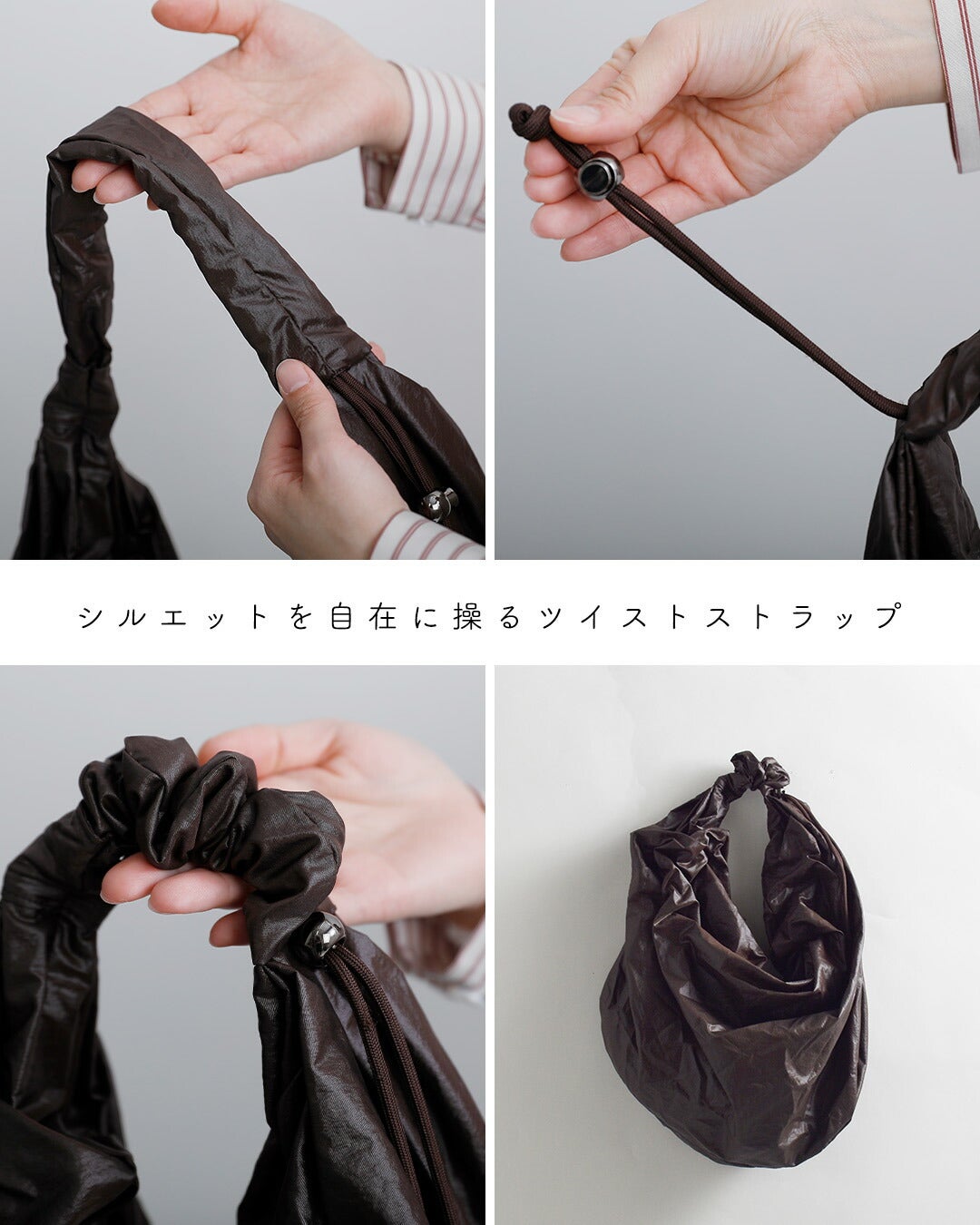 シルエットを自在に操るツイストストラップ